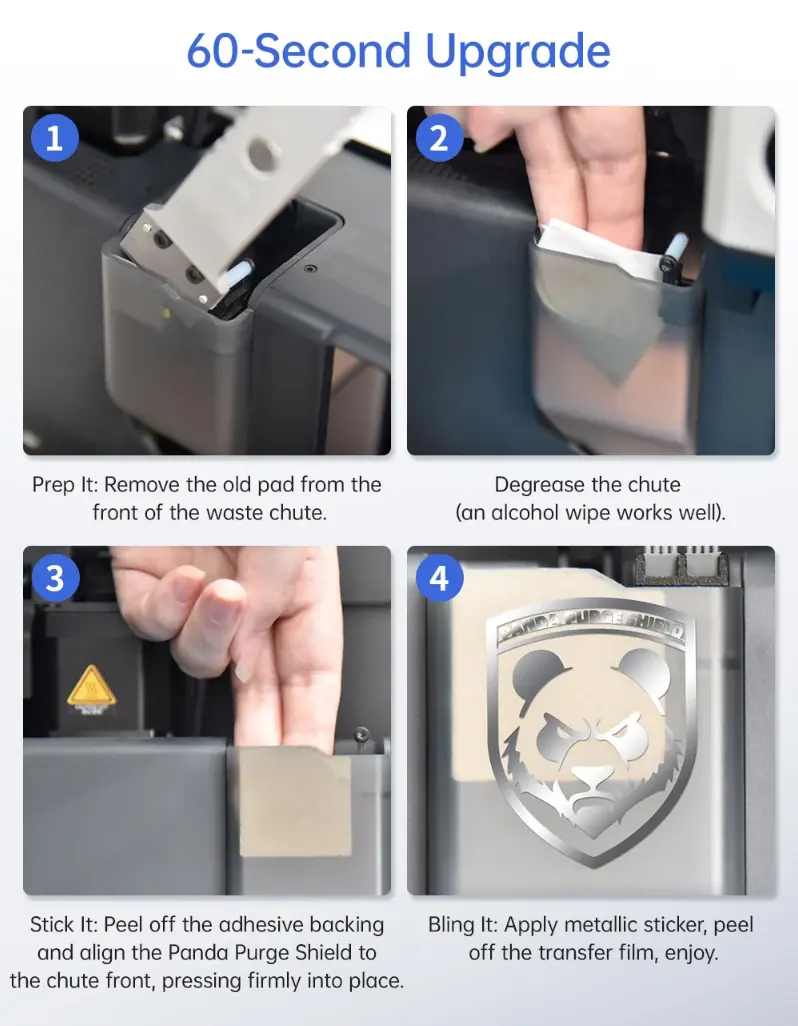 60-Second Upgrade

1

Prep It: Remove the old pad from the front of the waste chute.

2

Degrease the chute (an alcohol wipe works well).

3

Stick It: Peel off the adhesive backing and align the Panda Purge Shield to the chute front, pressing firmly into place.

4

PANDA PURGE SHIELD

Bling It: Apply metallic sticker, peel off the transfer film, enjoy.